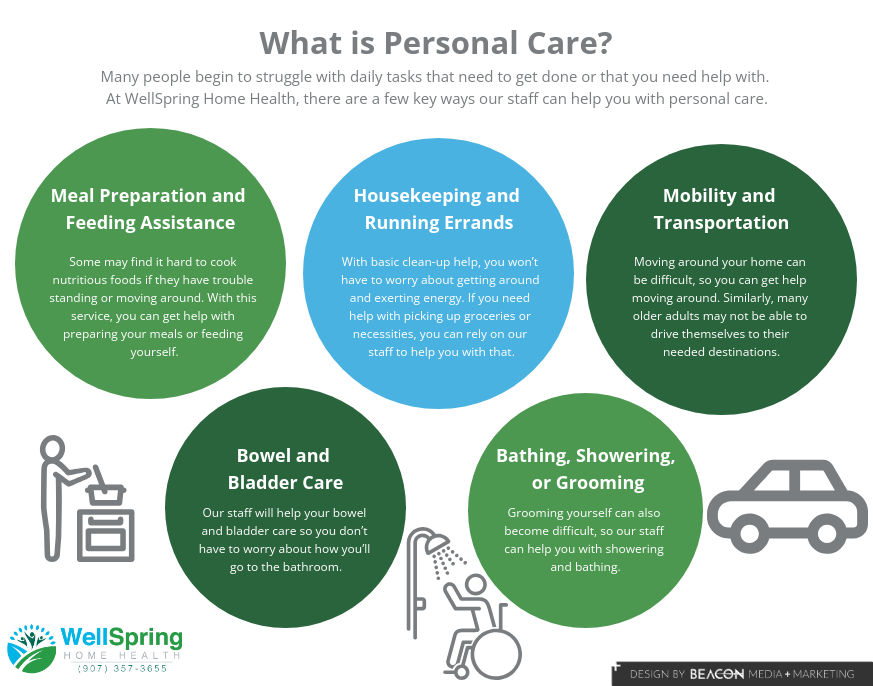 What is Personal Care?

Many people begin to struggle with daily tasks that need to get done or that you need help with. At WellSpring Home Health, there are a few key ways our staff can help you with personal care.

Meal Preparation and Feeding Assistance

Some may find it hard to cook nutritious foods if they have trouble standing or moving around. With this service, you can get help with preparing your meals or feeding yourself.

Housekeeping and Running Errands

With basic clean-up help, you won't have to worry about getting around and exerting energy. If you need help with picking up groceries or necessities, you can rely on our staff to help you with that.

Mobility and Transportation

Moving around your home can be difficult, so you can get help moving around. Similarly, many older adults may not be able to drive themselves to their needed destinations.

Bowel and Bladder Care

Our staff will help your bowel and bladder care so you don't have to worry about how you'll go to the bathroom.

Bathing, Showering, or Grooming

Grooming yourself can also become difficult, so our staff can help you with showering and bathing.

WellSpring
HOME HEALTH
(907) 357-3655

DESIGN BY BEACON MEDIA + MARKETING